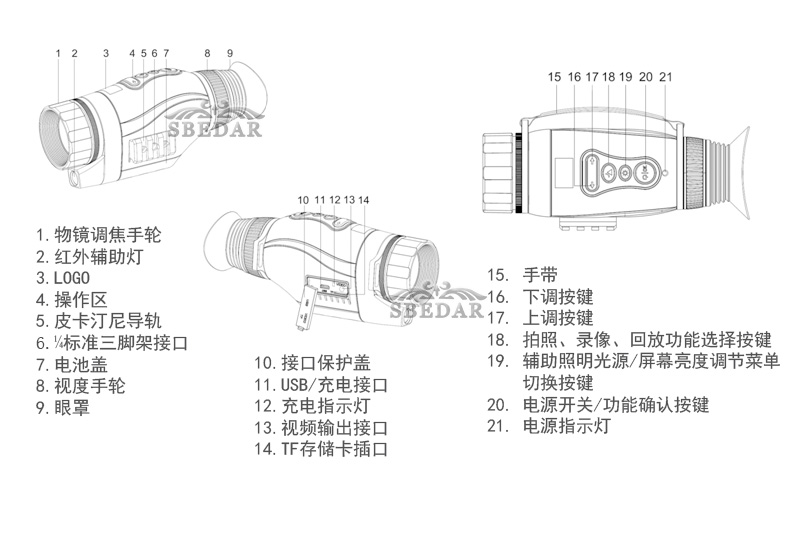 1 2 3 4 5 6 7 8 9

SBEDAR

1. 物镜调焦手轮
2. 红外辅助灯
3. LOGO
4. 操作区
5. 皮卡汀尼导轨
6. ¼标准三脚架接口
7. 电池盖
8. 视度手轮
9. 眼罩

10 11 12 13 14

SBEDAR

10. 接口保护盖
11. USB/充电接口
12. 充电指示灯
13. 视频输出接口
14. TF存储卡插口

15 16 17 18 19 20 21

15. 手带
16. 下调按键
17. 上调按键
18. 拍照、录像、回放功能选择按键
19. 辅助照明光源/屏幕亮度调节菜单切换按键
20. 电源开关/功能确认按键
21. 电源指示灯