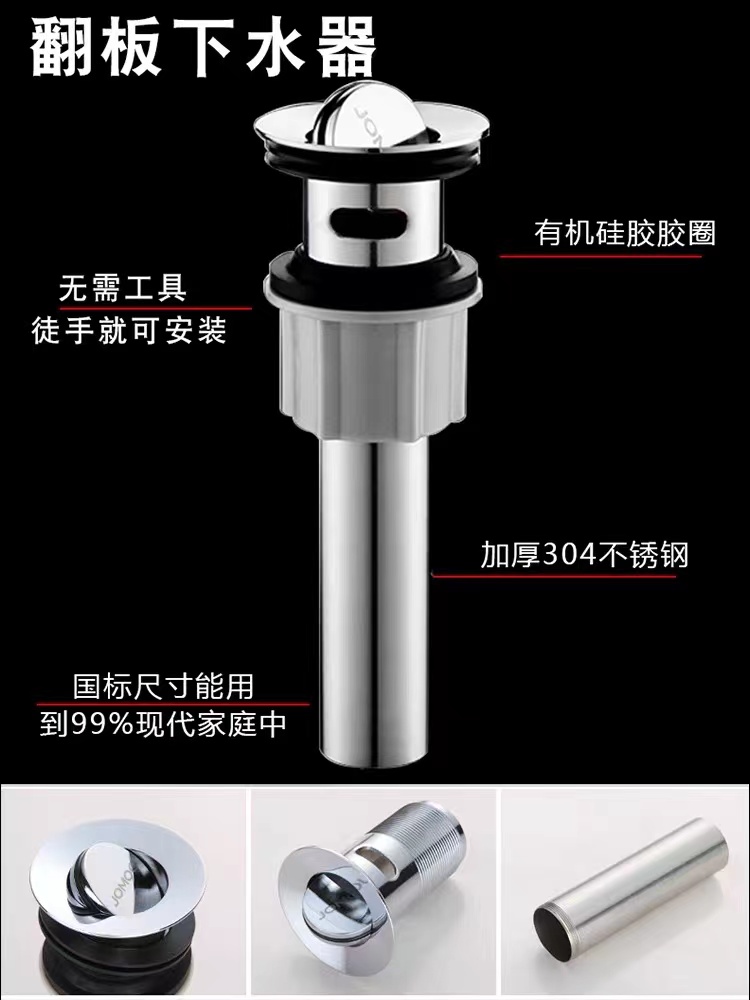 翻板下水器

JOMOO

有机硅胶胶圈

无需工具
徒手就可安装

加厚304不锈钢

国标尺寸能用
到99%现代家庭中

JOMOO

JOMOO