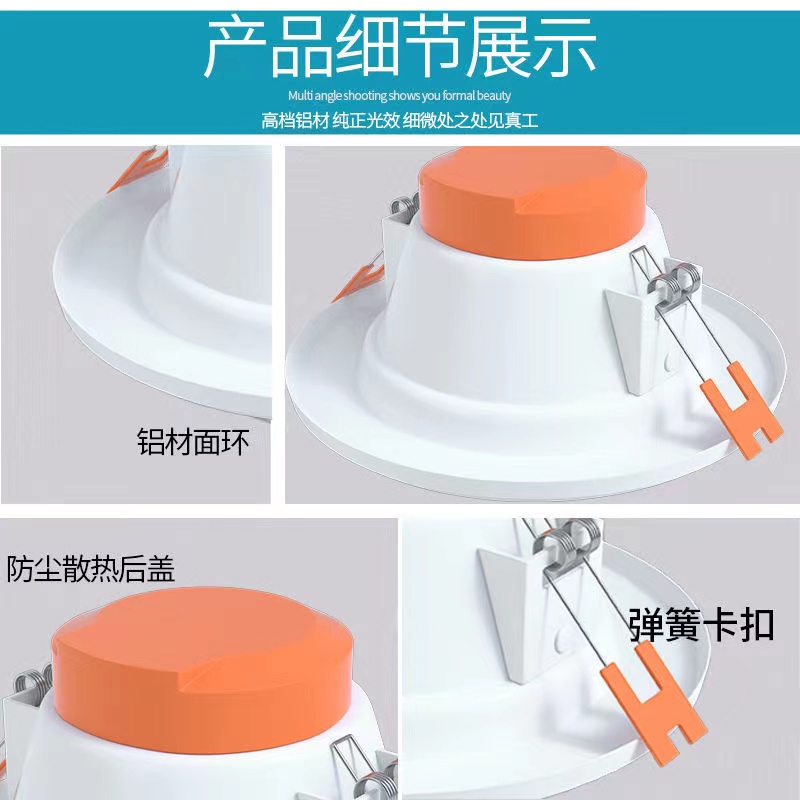 产品细节展示

Multi angle shooting shows you formal beauty

高档铝材 纯正光效 细微处之处见真工

铝材面环

防尘散热后盖

弹簧卡扣