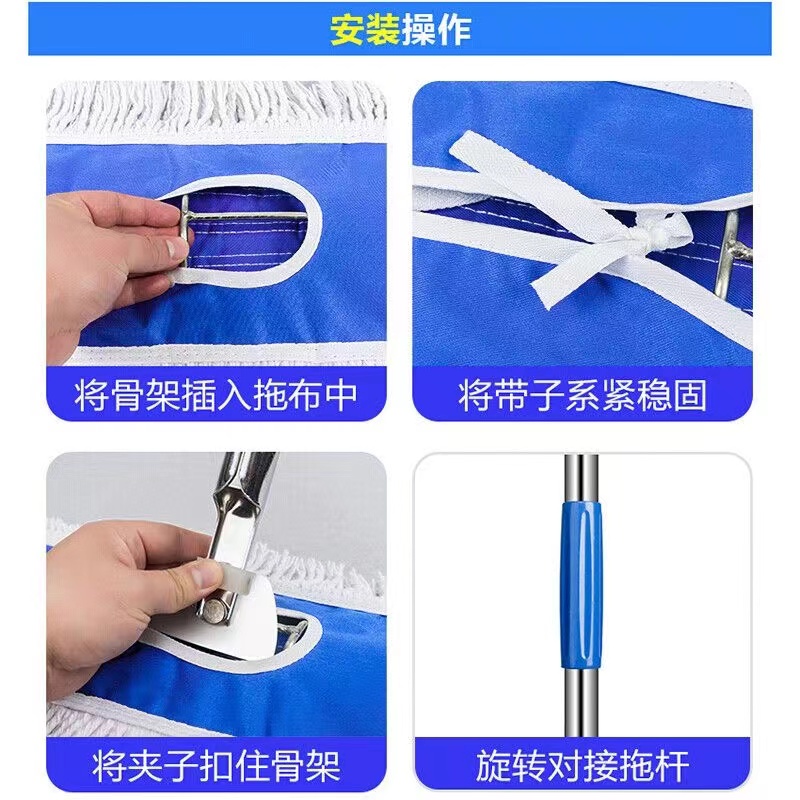 安装操作

将骨架插入拖布中

将带子系紧稳固

将夹子扣住骨架

旋转对接拖杆