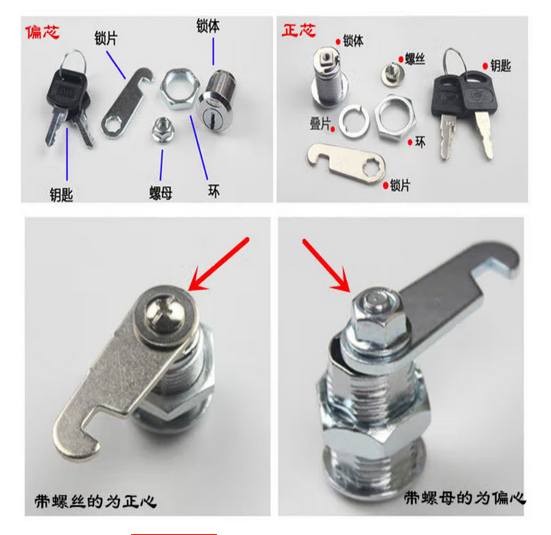 偏芯
锁片
锁体
钥匙
螺母
环

正芯
锁体
螺丝
钥匙
叠片
环
锁片

带螺丝的为正心

带螺母的为偏心