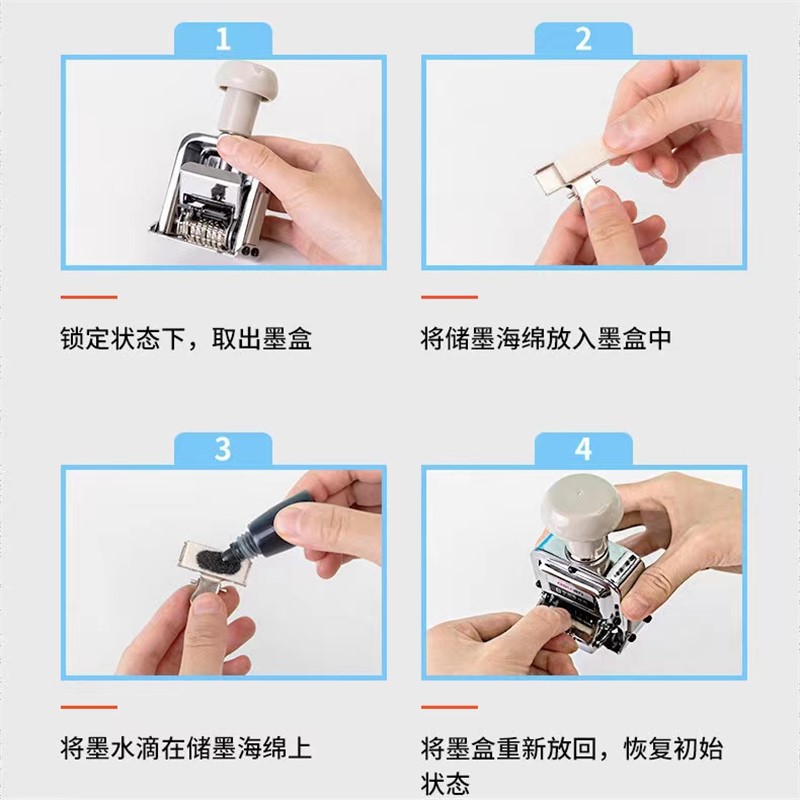 1

锁定状态下，取出墨盒

2

将储墨海绵放入墨盒中

3

将墨水滴在储墨海绵上

4

将墨盒重新放回，恢复初始状态